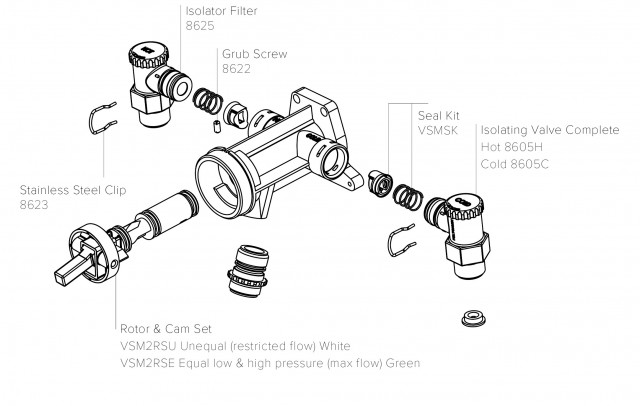 Isolator Filter
8625

Grub Screw
8622

Seal Kit
VSMSK

Isolating Valve Complete
Hot 8605H
Cold 8605C

Stainless Steel Clip
8623

Rotor & Cam Set
VSM2RSU Unequal (restricted flow) White
VSM2RSE Equal low & high pressure (max flow) Green